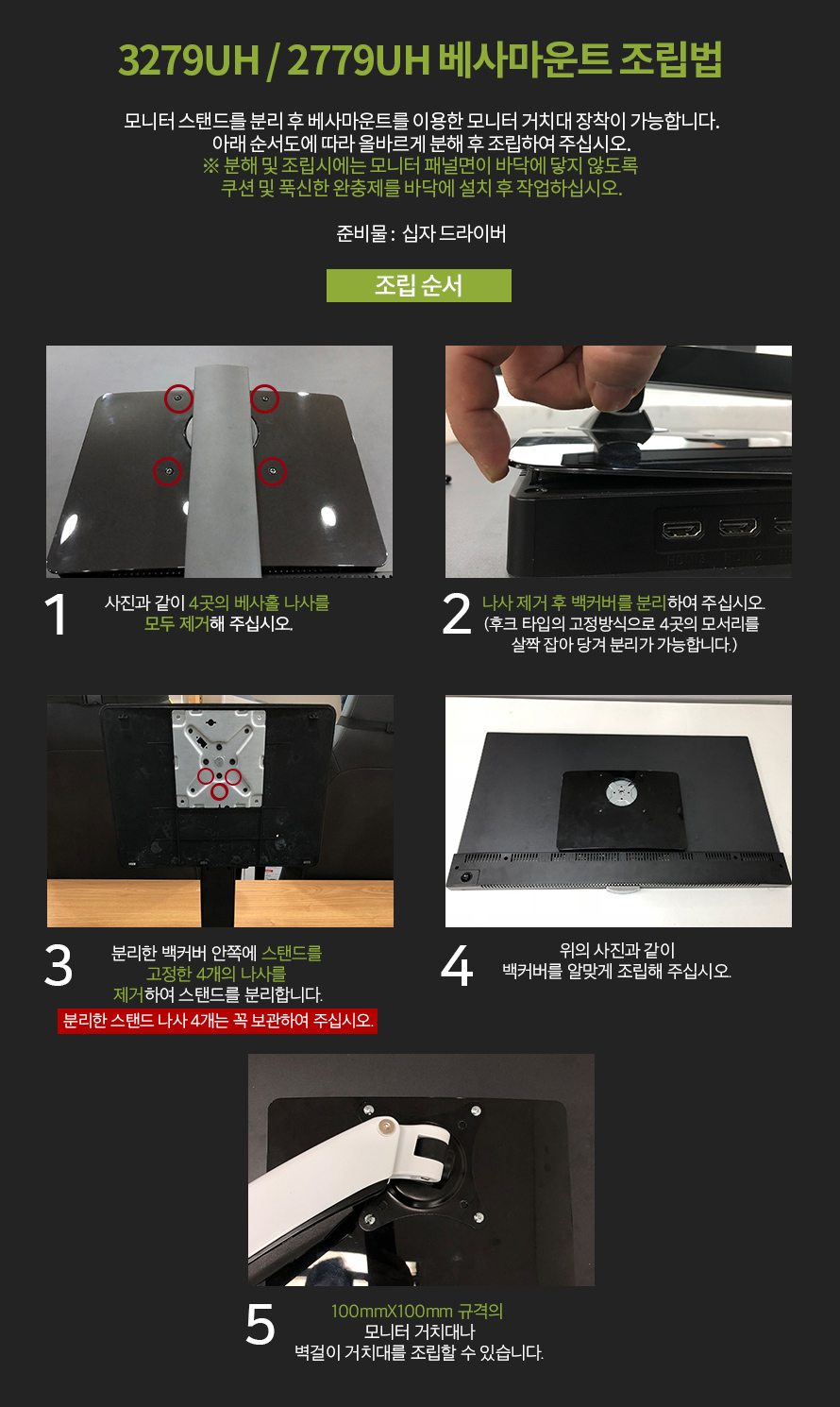 3279UH / 2779UH 베사마운트 조립법

모니터 스탠드를 분리 후 베사마운트를 이용한 모니터 거치대 장착이 가능합니다.
아래 순서도에 따라 올바르게 분해 후 조립하여 주십시오.
※ 분해 및 조립시에는 모니터 패널면이 바닥에 닿지 않도록
쿠션 및 푹신한 완충제를 바닥에 설치 후 작업하십시오.

준비물 : 십자 드라이버

조립 순서

1 사진과 같이 4곳의 베사홀 나사를 모두 제거해 주십시오.

2 나사 제거 후 백커버를 분리하여 주십시오.
(후크 타입의 고정방식으로 4곳의 모서리를 살짝 잡아 당겨 분리가 가능합니다.)

3 분리한 백커버 안쪽에 스탠드를 고정한 4개의 나사를 제거하여 스탠드를 분리합니다.
분리한 스탠드 나사 4개는 꼭 보관하여 주십시오.

4 위의 사진과 같이 백커버를 알맞게 조립해 주십시오.

5 100mmX100mm 규격의 모니터 거치대나 벽걸이 거치대를 조립할 수 있습니다.